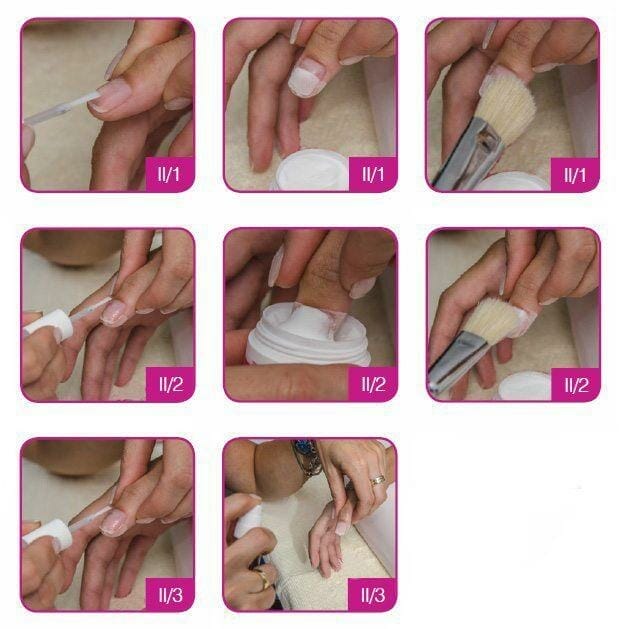 II/1

II/1

II/1

II/2

II/2

II/2

II/3

II/3